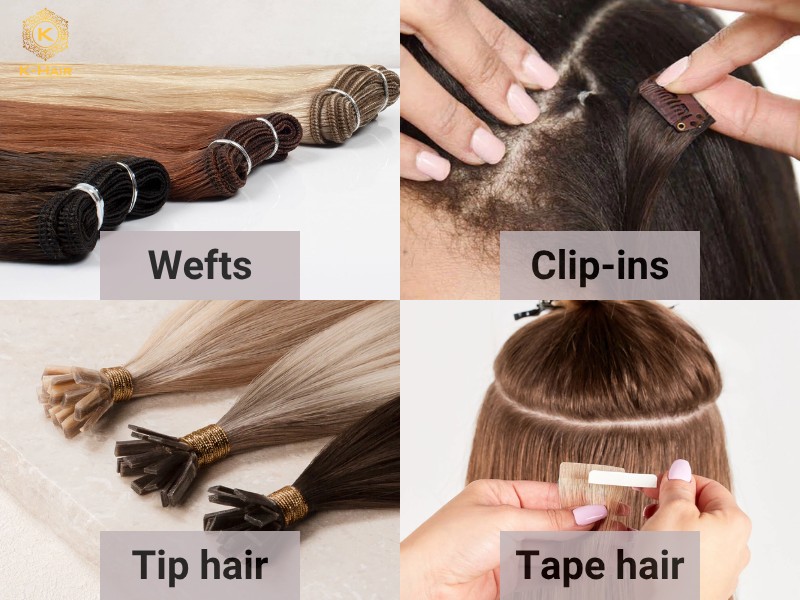 K
K-HAIR

Wefts

Clip-ins

Tip hair

Tape hair